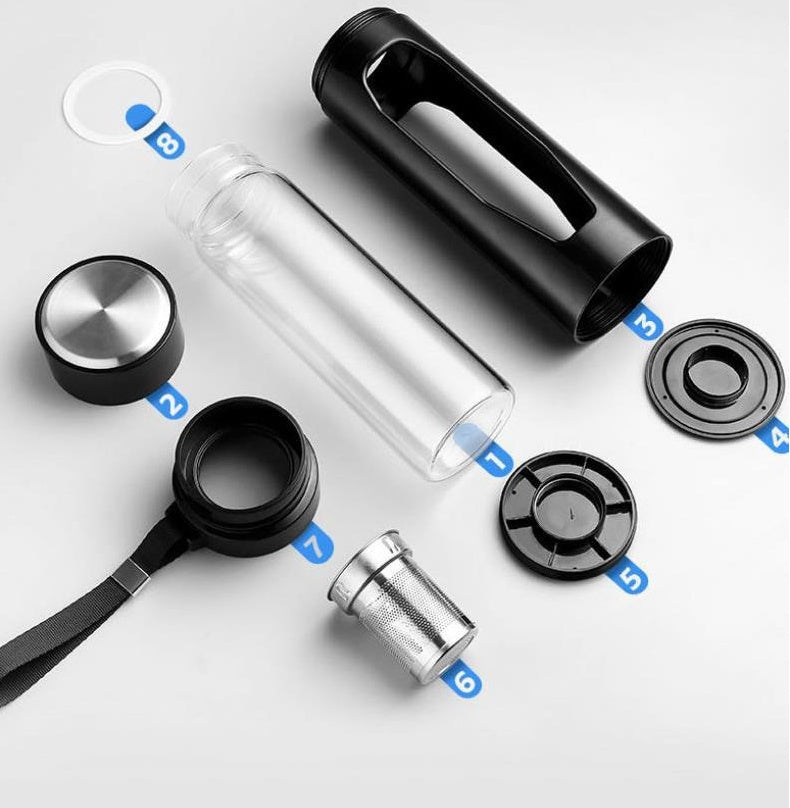 8
3
2
4
1
7
5
6